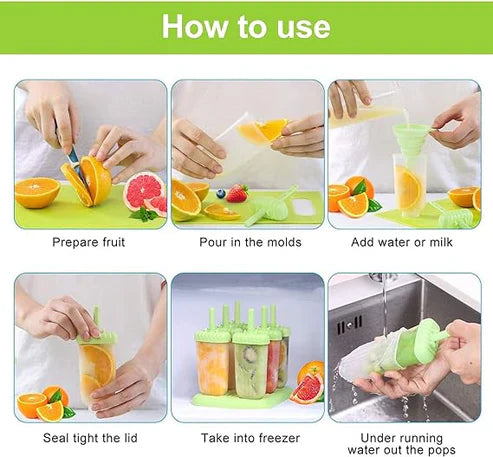 How to use

Prepare fruit

Pour in the molds

Add water or milk

Seal tight the lid

Take into freezer

Under running water out the pops